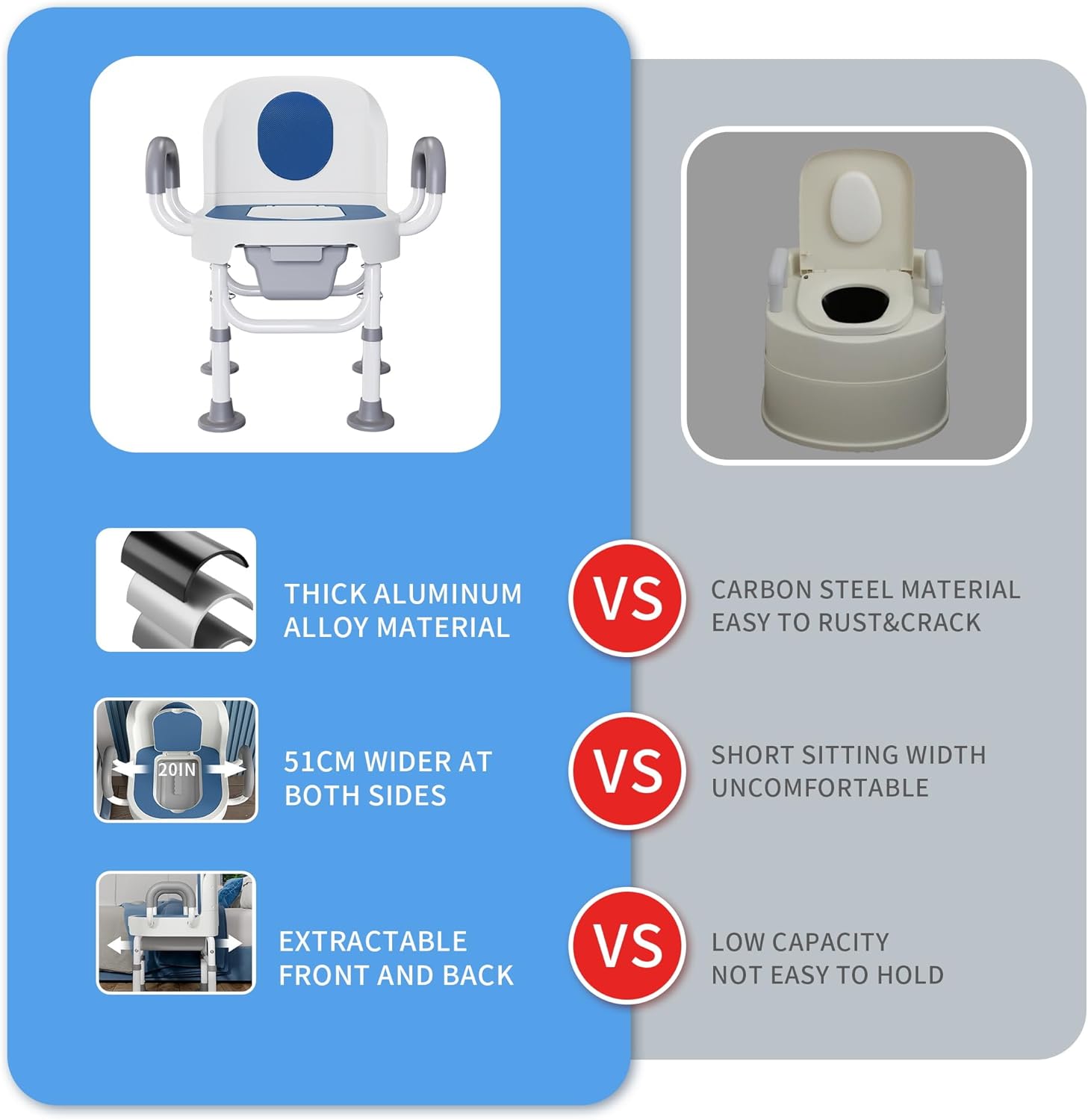 THICK ALUMINUM ALLOY MATERIAL

VS

CARBON STEEL MATERIAL EASY TO RUST&CRACK

20IN

51CM WIDER AT BOTH SIDES

VS

SHORT SITTING WIDTH UNCOMFORTABLE

EXTRACTABLE FRONT AND BACK

VS

LOW CAPACITY NOT EASY TO HOLD